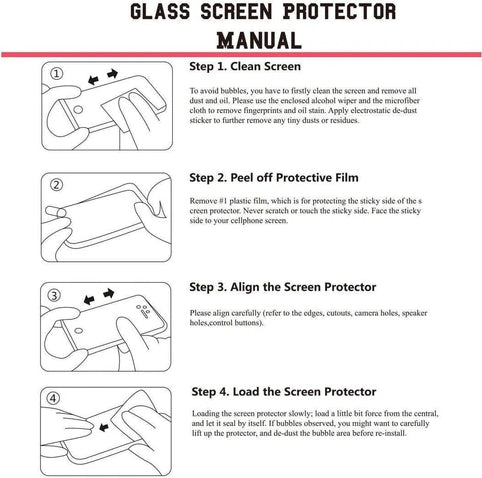 GLASS SCREEN PROTECTOR MANUAL

①

Step 1. Clean Screen

To avoid bubbles, you have to firstly clean the screen and remove all dust and oil. Please use the enclosed alcohol wiper and the microfiber cloth to remove fingerprints and oil stain. Apply electrostatic de-dust sticker to further remove any tiny dusts or residues.

②

Step 2. Peel off Protective Film

Remove #1 plastic film, which is for protecting the sticky side of the s creen protector. Never scratch or touch the sticky side. Face the sticky side to your cellphone screen.

③

Step 3. Align the Screen Protector

Please align carefully (refer to the edges, cutouts, camera holes, speaker holes,control buttons).

④

Step 4. Load the Screen Protector

Loading the screen protector slowly; load a little bit force from the central, and let it seal by itself. If bubbles observed, you might want to carefully lift up the protector, and de-dust the bubble area before re-install.