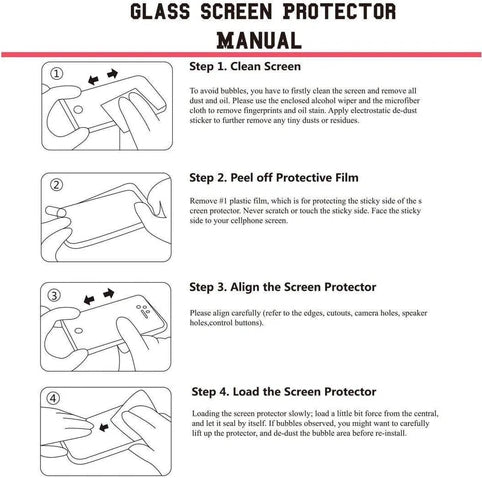 GLASS SCREEN PROTECTOR MANUAL

①

Step 1. Clean Screen

To avoid bubbles, you have to firstly clean the screen and remove all dust and oil. Please use the enclosed alcohol wiper and the microfiber cloth to remove fingerprints and oil stain. Apply electrostatic de-dust sticker to further remove any tiny dusts or residues.

②

Step 2. Peel off Protective Film

Remove #1 plastic film, which is for protecting the sticky side of the s creen protector. Never scratch or touch the sticky side. Face the sticky side to your cellphone screen.

③

Step 3. Align the Screen Protector

Please align carefully (refer to the edges, cutouts, camera holes, speaker holes,control buttons).

④

Step 4. Load the Screen Protector

Loading the screen protector slowly; load a little bit force from the central, and let it seal by itself. If bubbles observed, you might want to carefully lift up the protector, and de-dust the bubble area before re-install.