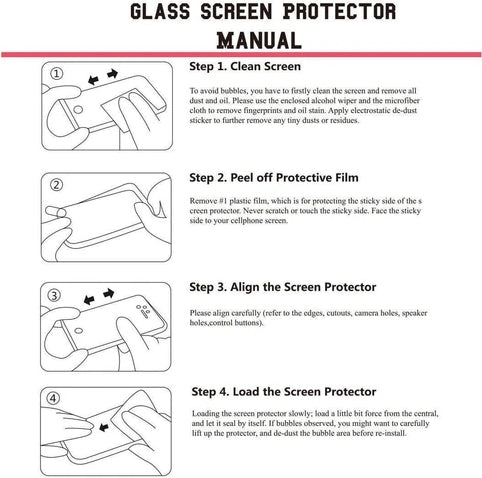 GLASS SCREEN PROTECTOR MANUAL

①

Step 1. Clean Screen

To avoid bubbles, you have to firstly clean the screen and remove all dust and oil. Please use the enclosed alcohol wiper and the microfiber cloth to remove fingerprints and oil stain. Apply electrostatic de-dust sticker to further remove any tiny dusts or residues.

②

Step 2. Peel off Protective Film

Remove #1 plastic film, which is for protecting the sticky side of the s creen protector. Never scratch or touch the sticky side. Face the sticky side to your cellphone screen.

③

Step 3. Align the Screen Protector

Please align carefully (refer to the edges, cutouts, camera holes, speaker holes,control buttons).

④

Step 4. Load the Screen Protector

Loading the screen protector slowly; load a little bit force from the central, and let it seal by itself. If bubbles observed, you might want to carefully lift up the protector, and de-dust the bubble area before re-install.